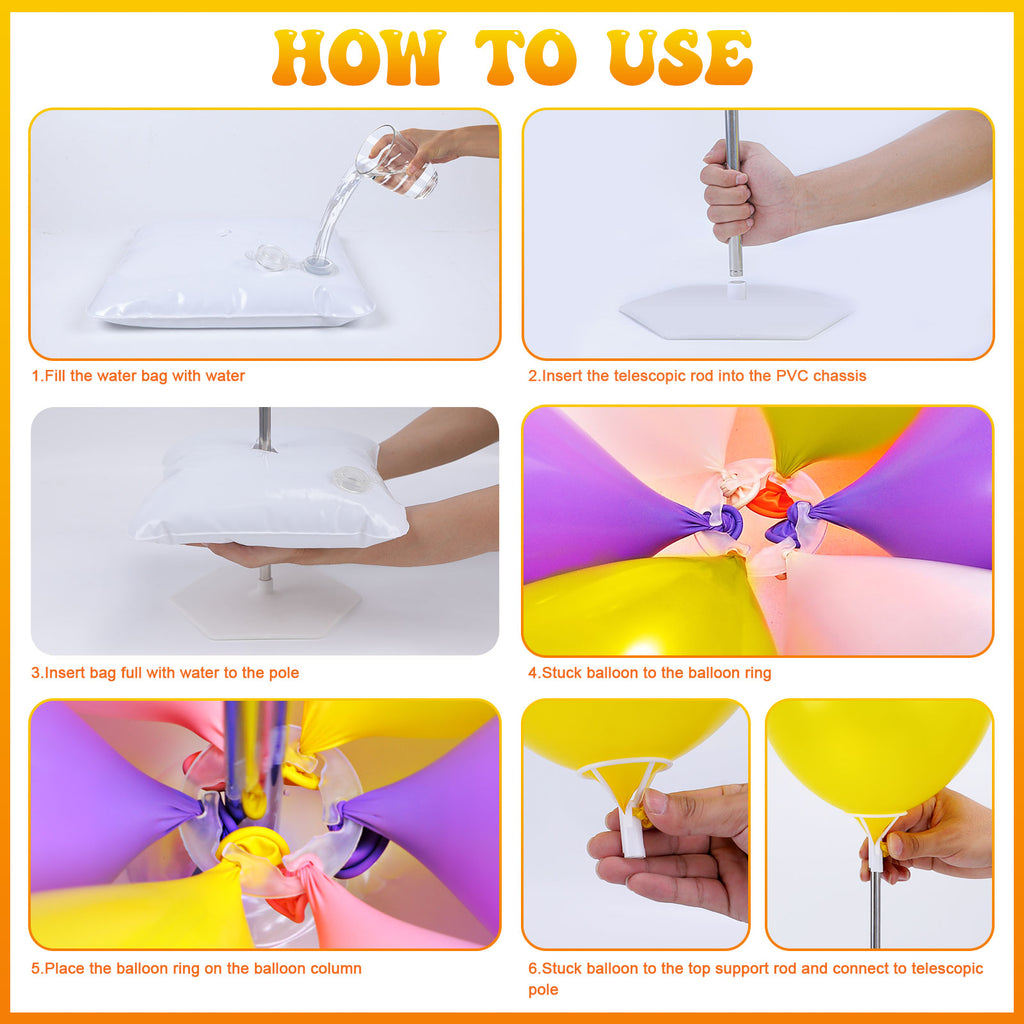 HOW TO USE

1.Fill the water bag with water

2.Insert the telescopic rod into the PVC chassis

3.Insert bag full with water to the pole

4.Stuck balloon to the balloon ring

5.Place the balloon ring on the balloon column

6.Stuck balloon to the top support rod and connect to telescopic pole